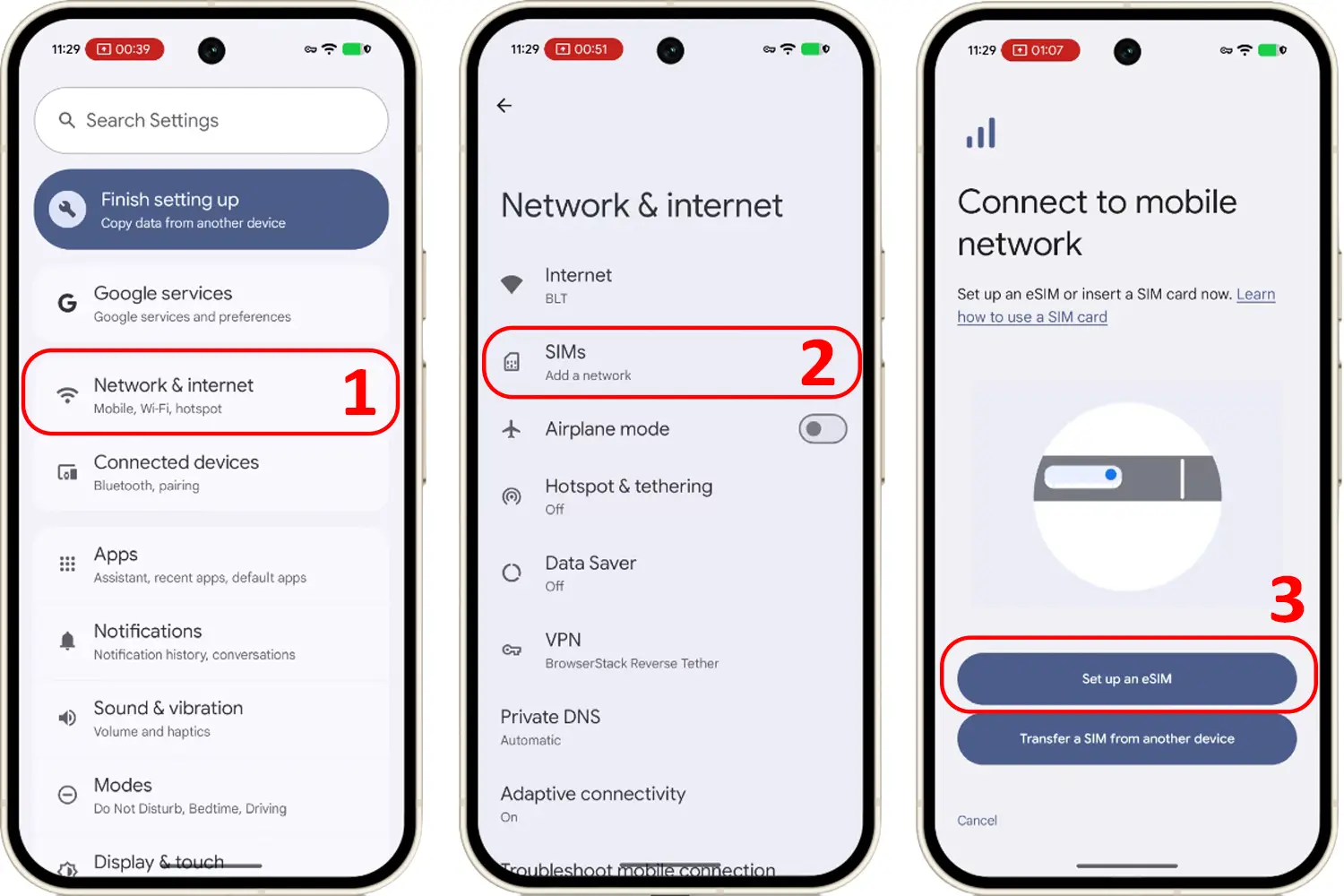 11:29 00:39

Search Settings

Finish setting up
Copy data from another device

Google services
Google services and preferences

Network & internet
Mobile, Wi-Fi, hotspot

1

Connected devices
Bluetooth, pairing

Apps
Assistant, recent apps, default apps

Notifications
Notification history, conversations

Sound & vibration
Volume and haptics

Modes
Do Not Disturb, Bedtime, Driving

Display & touch

11:29 00:51

Network & internet

Internet
BLT

SIMs
Add a network

2

Airplane mode

Hotspot & tethering
Off

Data Saver
Off

VPN
BrowserStack Reverse Tether

Private DNS
Automatic

Adaptive connectivity
On

Troubleshoot mobile connection

11:29 01:07

Connect to mobile network

Set up an eSIM or insert a SIM card now. Learn how to use a SIM card

3

Set up an eSIM

Transfer a SIM from another device

Cancel